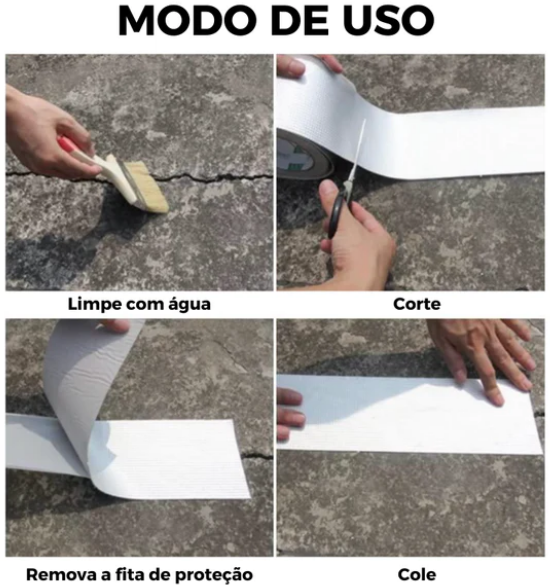 MODO DE USO

Limpe com água

Corte

Remova a fita de proteção

Cole